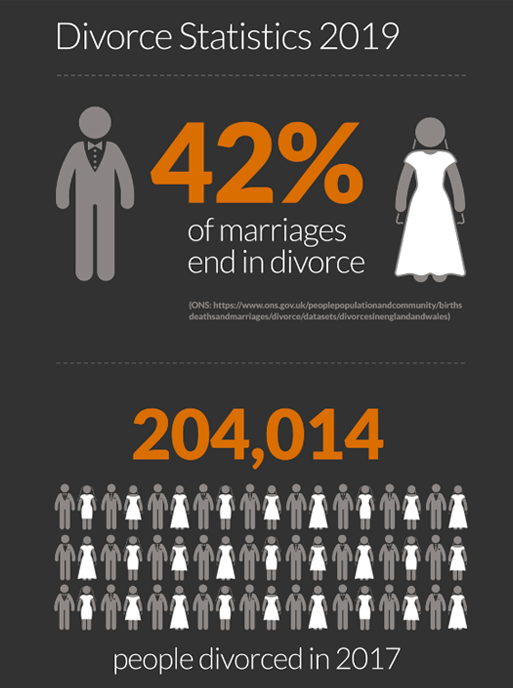 Divorce Statistics 2019

42%
of marriages end in divorce

(ONS: https://www.ons.gov.uk/peoplepopulationandcommunity/birthsdeathsandmarriages/divorce/datasets/divorcesinenglandandwales)

204,014

people divorced in 2017